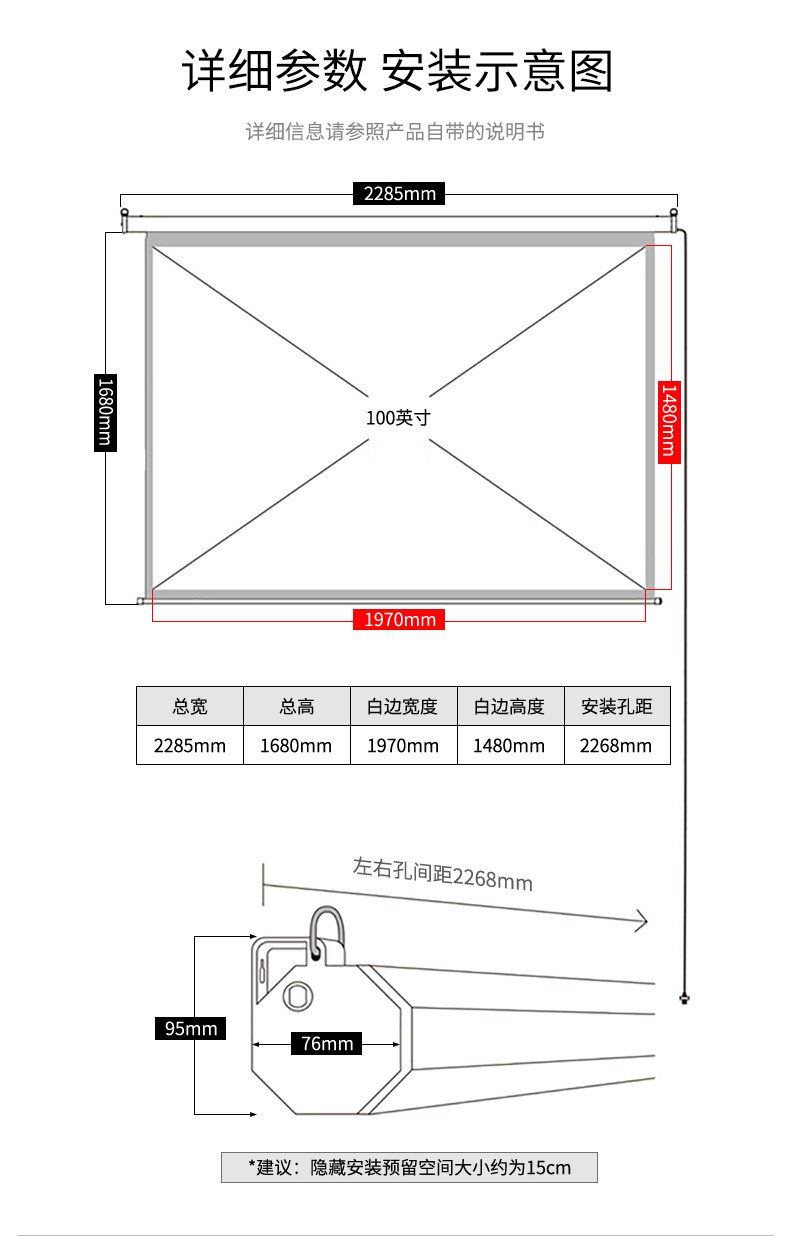 详细参数 安装示意图

详细信息请参照产品自带的说明书

2285mm

1680mm

100英寸

1480mm

1970mm

| 总宽 | 总高 | 白边宽度 | 白边高度 | 安装孔距 |
|---|---|---|---|---|
| 2285mm | 1680mm | 1970mm | 1480mm | 2268mm |

左右孔间距2268mm

95mm

76mm

*建议：隐藏安装预留空间大小约为15cm